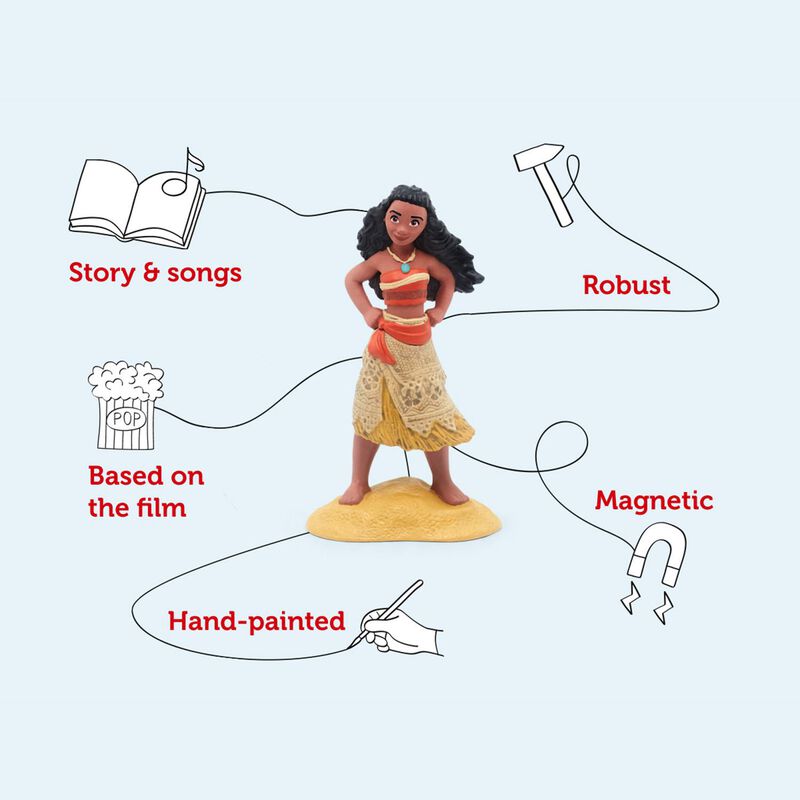 Story & songs

Robust

POP

Based on the film

Magnetic

Hand-painted