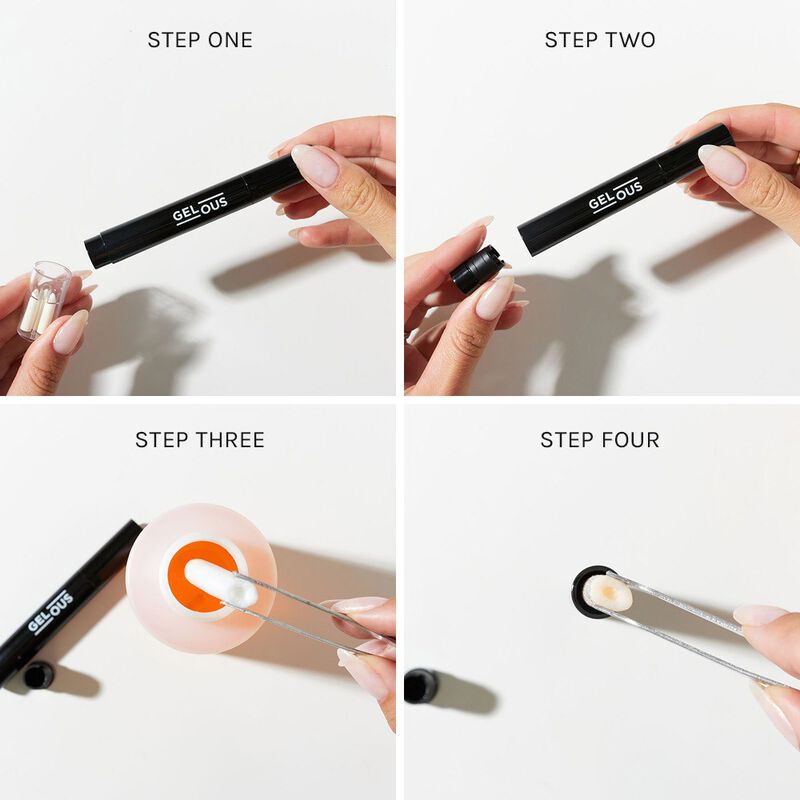 STEP ONE

GELOUS

STEP TWO

GELOUS

STEP THREE

GELOUS

STEP FOUR